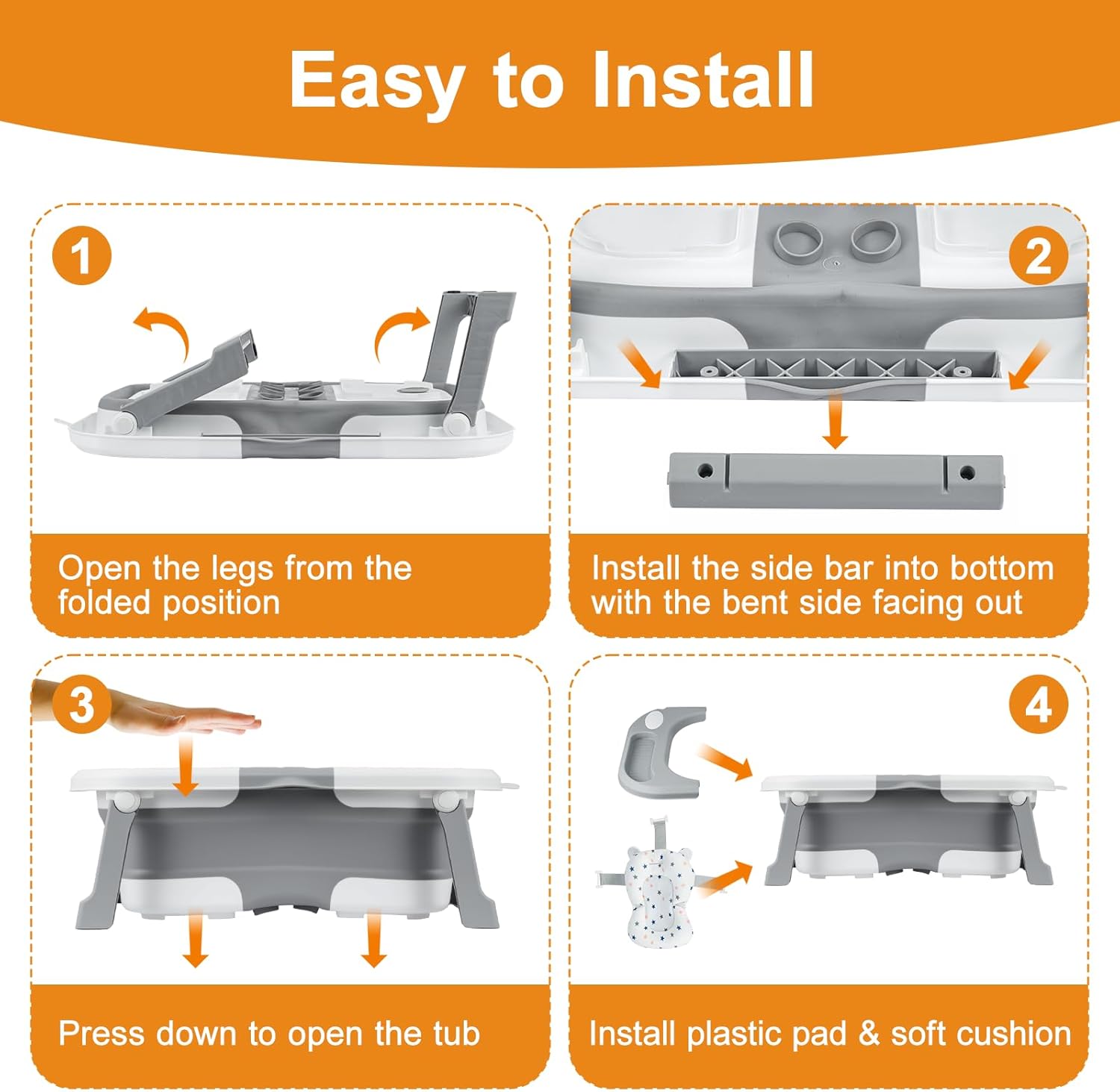 Easy to Install

1

Open the legs from the folded position

2

Install the side bar into bottom with the bent side facing out

3

Press down to open the tub

4

Install plastic pad & soft cushion