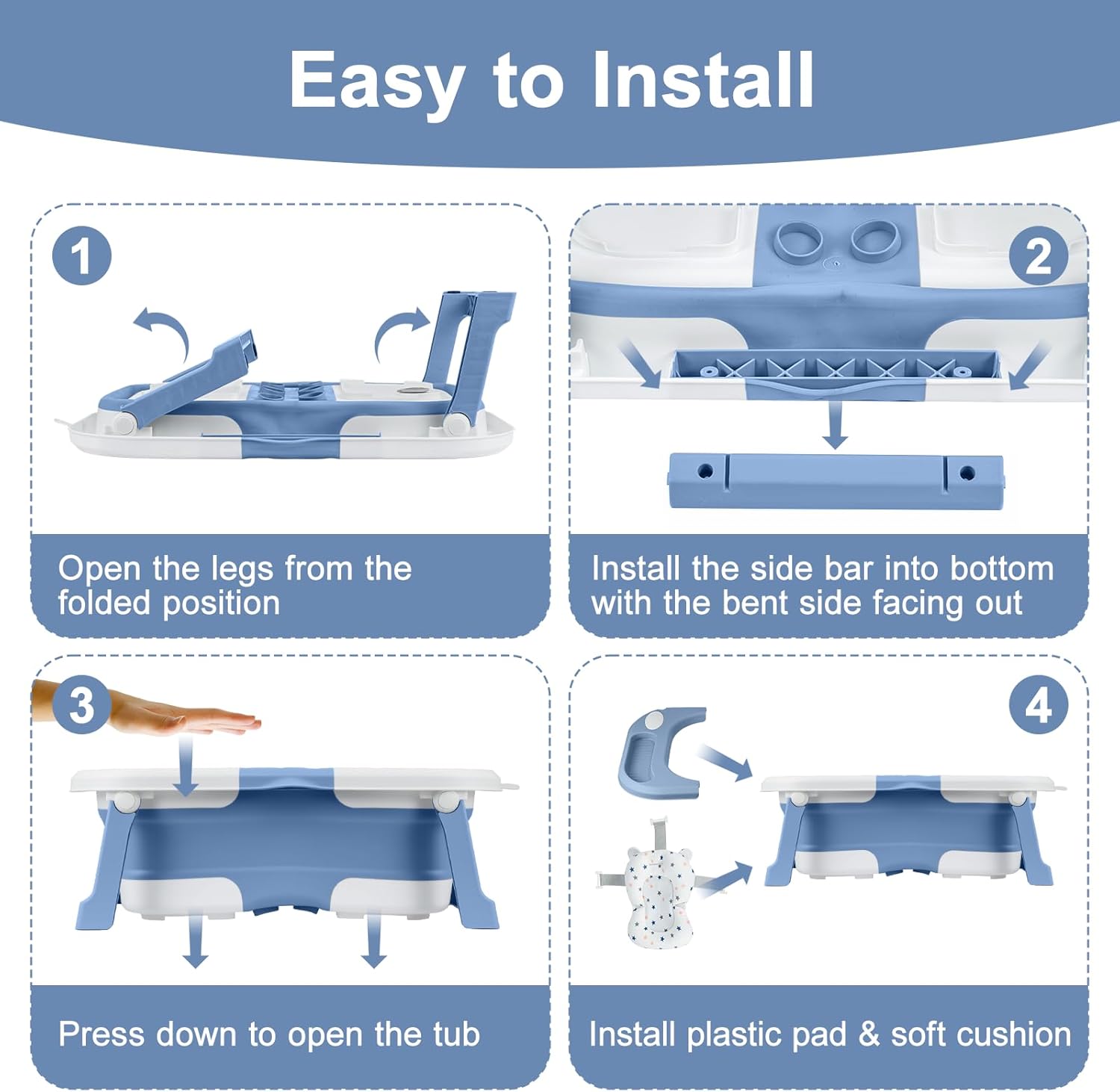 Easy to Install

1

Open the legs from the folded position

2

Install the side bar into bottom with the bent side facing out

3

Press down to open the tub

4

Install plastic pad & soft cushion